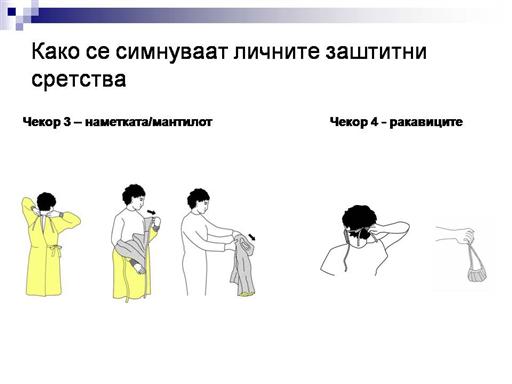 Како се симнуваат личните заштитни сретства

Чекор 3 – наметката/мантилот

Чекор 4 - ракавиците