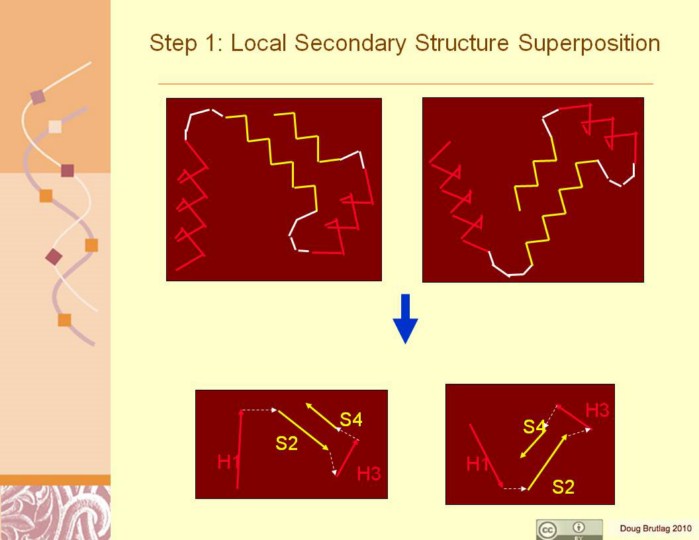 Step 1: Local Secondary Structure Superposition

H1
S2
S4
H3

H1
S4
H3
S2

cc BY

Doug Brutlag 2010