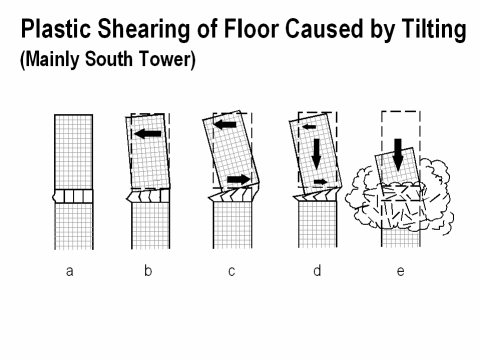 Plastic Shearing of Floor Caused by Tilting
(Mainly South Tower)

a b c d e