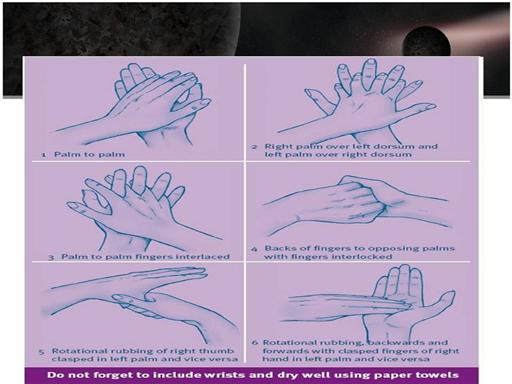 1 Palm to palm

2 Right palm over left dorsum and left palm over right dorsum

3 Palm to palm fingers interlaced

4 Backs of fingers to opposing palms with fingers interlocked

5 Rotational rubbing of right thumb clasped in left palm and vice versa

6 Rotational rubbing, backwards and forwards with clasped fingers of right hand in left palm and vice versa

Do not forget to include wrists and dry well using paper towels