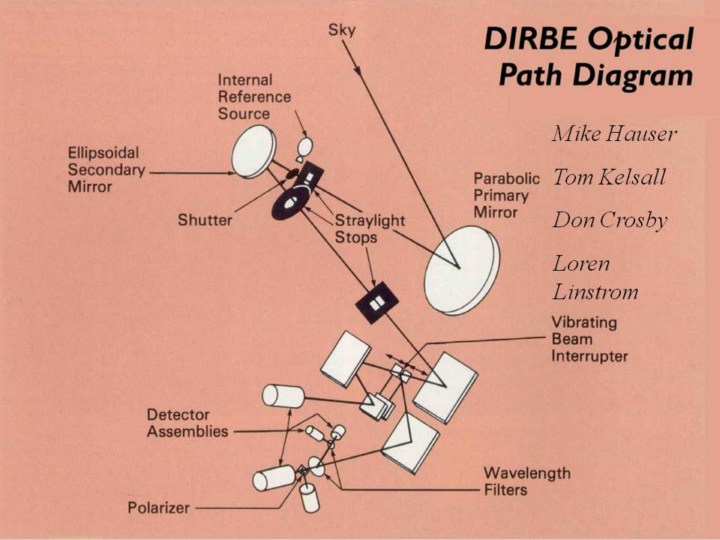 DIRBE Optical Path Diagram

Mike Hauser

Tom Kelsall

Don Crosby

Loren Linstrom

Sky

Internal Reference Source

Ellipsoidal Secondary Mirror

Shutter

Straylight Stops

Parabolic Primary Mirror

Vibrating Beam Interrupter

Detector Assemblies

Wavelength Filters

Polarizer