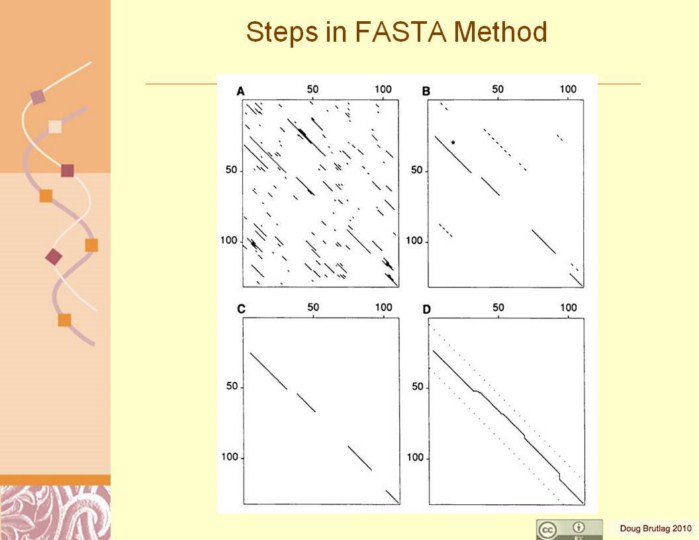 Steps in FASTA Method

A
50
100
50
100

B
50
100
50
100

C
50
100
50
100

D
50
100
50
100

cc BY

Doug Brutlag 2010