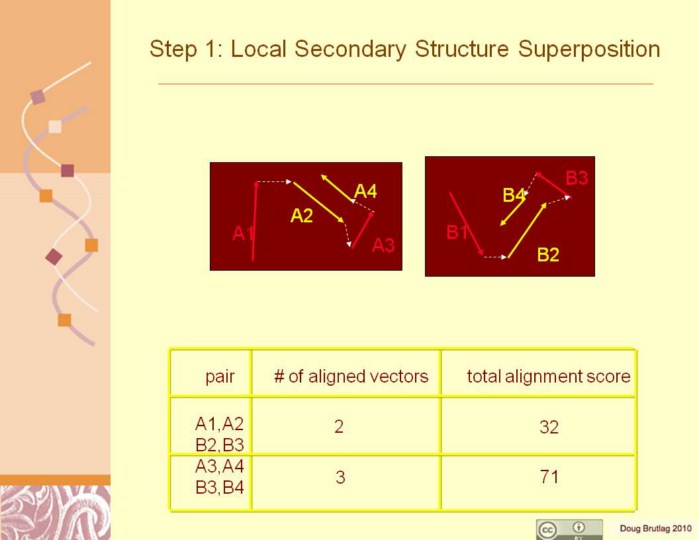 Step 1: Local Secondary Structure Superposition

A1
A2
A4
A3

B1
B4
B3
B2

| pair | # of aligned vectors | total alignment score |
|---|---|---|
| A1,A2 B2,B3 | 2 | 32 |
| A3,A4 B3,B4 | 3 | 71 |

cc BY

Doug Brutlag 2010