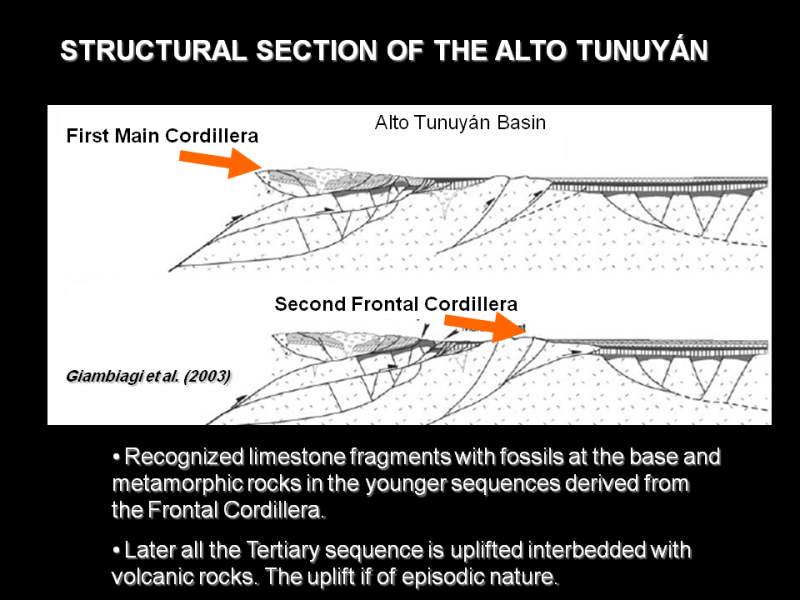 STRUCTURAL SECTION OF THE ALTO TUNUYÁN

First Main Cordillera

Alto Tunuyán Basin

Second Frontal Cordillera

Giambiagi et al. (2003)

• Recognized limestone fragments with fossils at the base and metamorphic rocks in the younger sequences derived from the Frontal Cordillera.

• Later all the Tertiary sequence is uplifted interbedded with volcanic rocks. The uplift if of episodic nature.