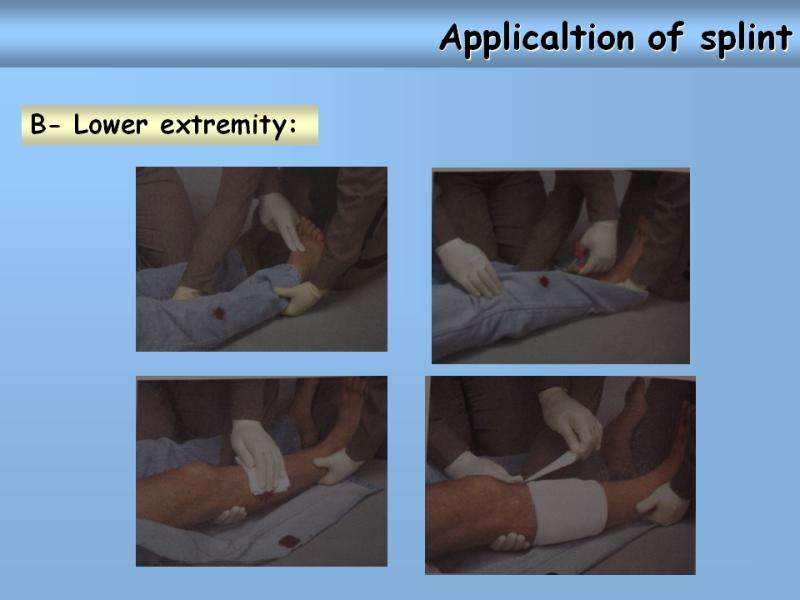 Applicaltion of splint

B- Lower extremity: