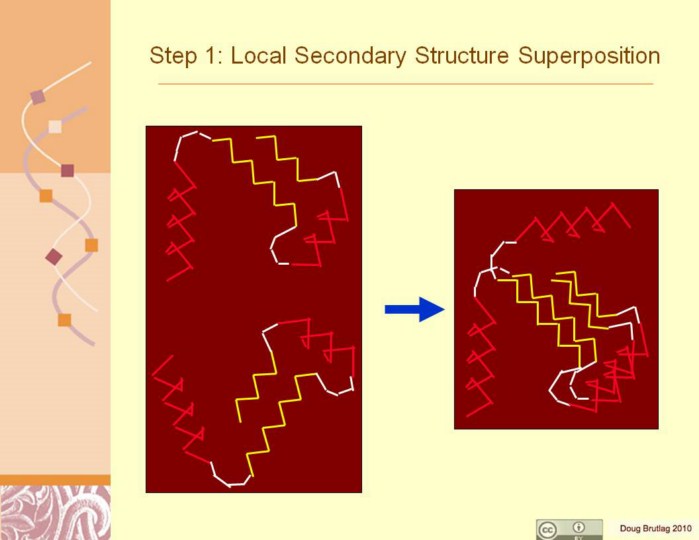 Step 1: Local Secondary Structure Superposition

cc BY

Doug Brutlag 2010